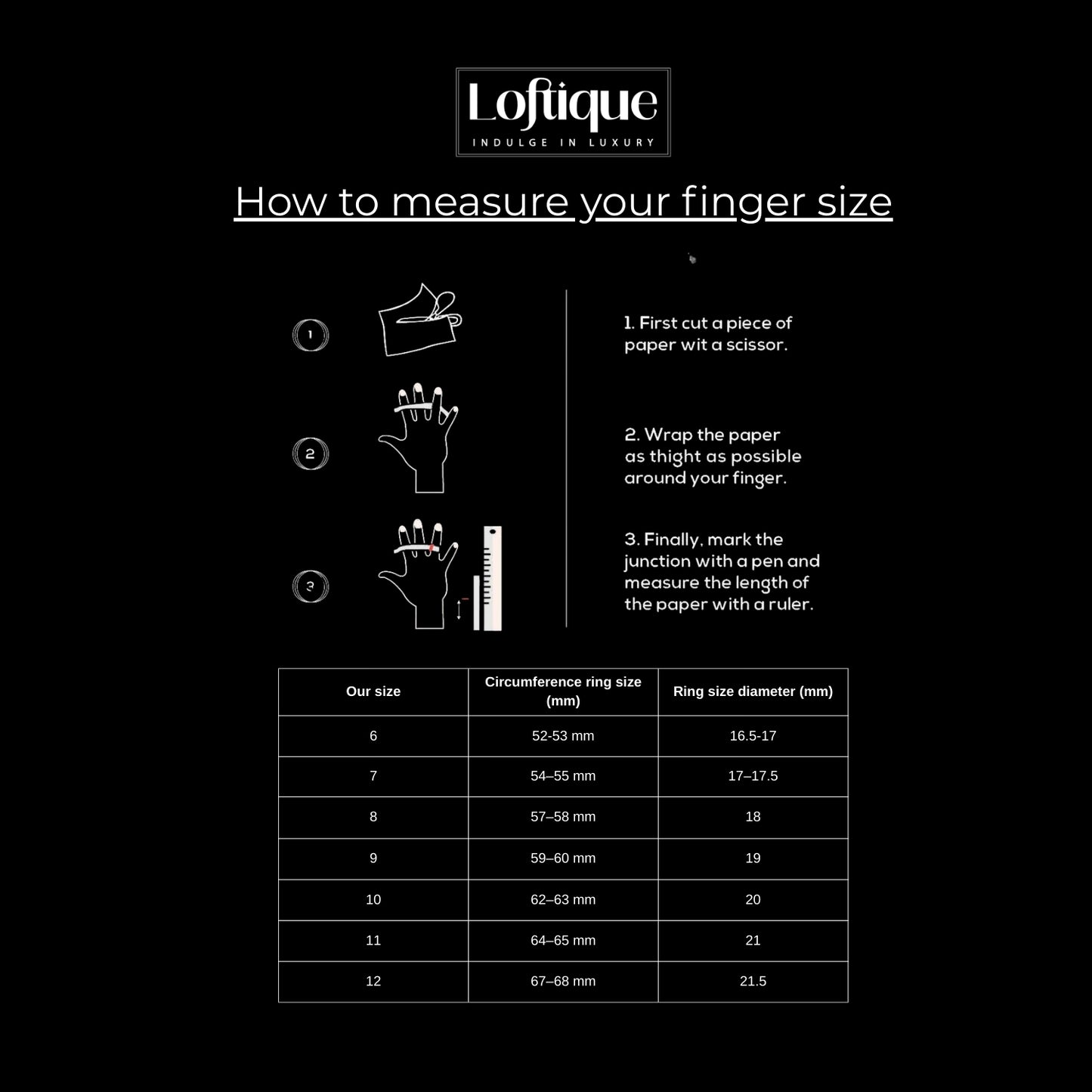 Loftique
INDULGE IN LUXURY

How to measure your finger size

1

2

3

1. First cut a piece of paper wit a scissor.

2. Wrap the paper as thight as possible around your finger.

3. Finally, mark the junction with a pen and measure the length of the paper with a ruler.

| Our size | Circumference ring size (mm) | Ring size diameter (mm) |
|---|---|---|
| 6 | 52-53 mm | 16.5-17 |
| 7 | 54–55 mm | 17–17.5 |
| 8 | 57–58 mm | 18 |
| 9 | 59–60 mm | 19 |
| 10 | 62–63 mm | 20 |
| 11 | 64–65 mm | 21 |
| 12 | 67–68 mm | 21.5 |